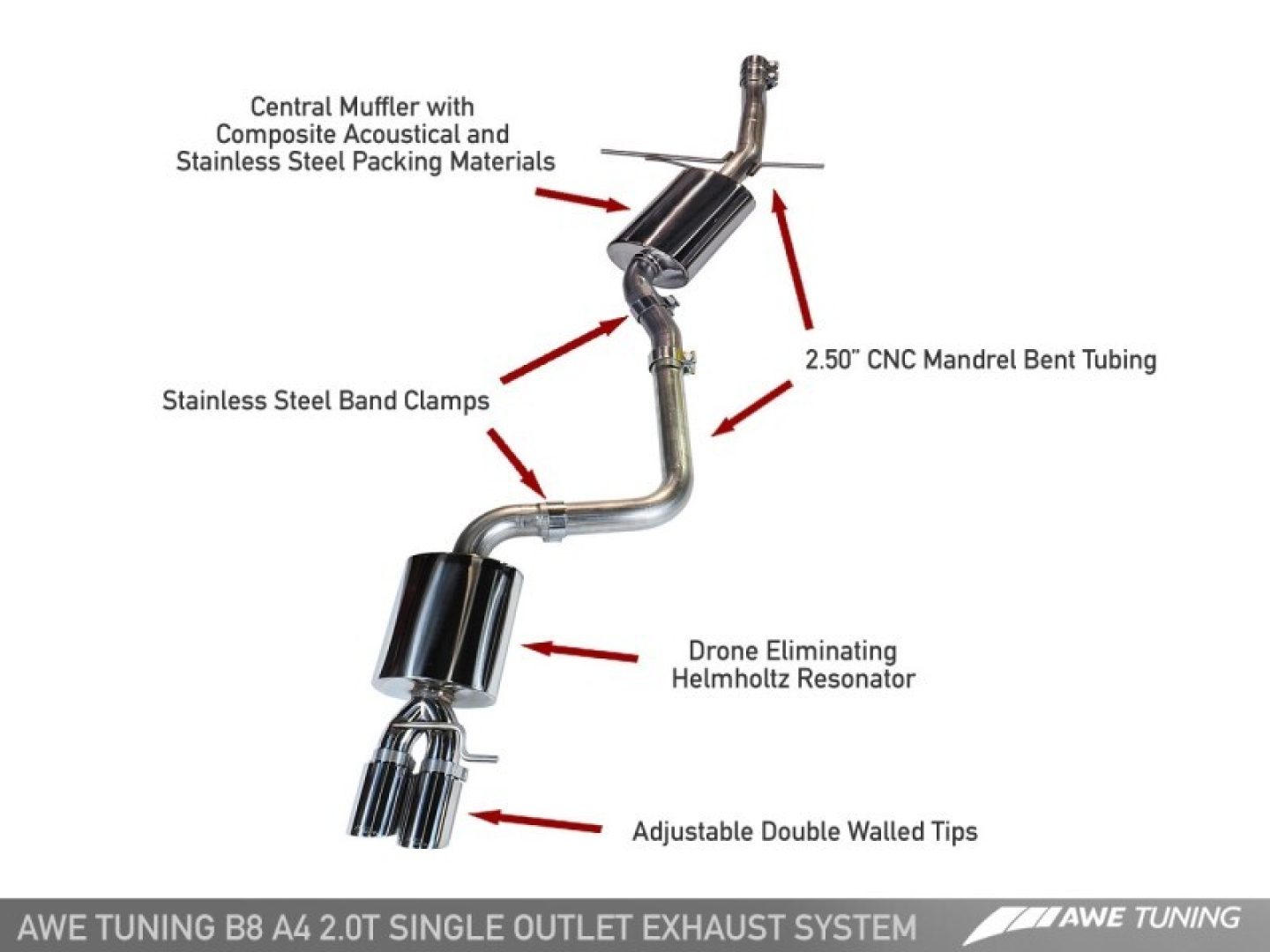 Central Muffler with Composite Acoustical and Stainless Steel Packing Materials

2.50" CNC Mandrel Bent Tubing

Stainless Steel Band Clamps

Drone Eliminating Helmholtz Resonator

Adjustable Double Walled Tips

AWE TUNING B8 A4 2.0T SINGLE OUTLET EXHAUST SYSTEM

AWE TUNING