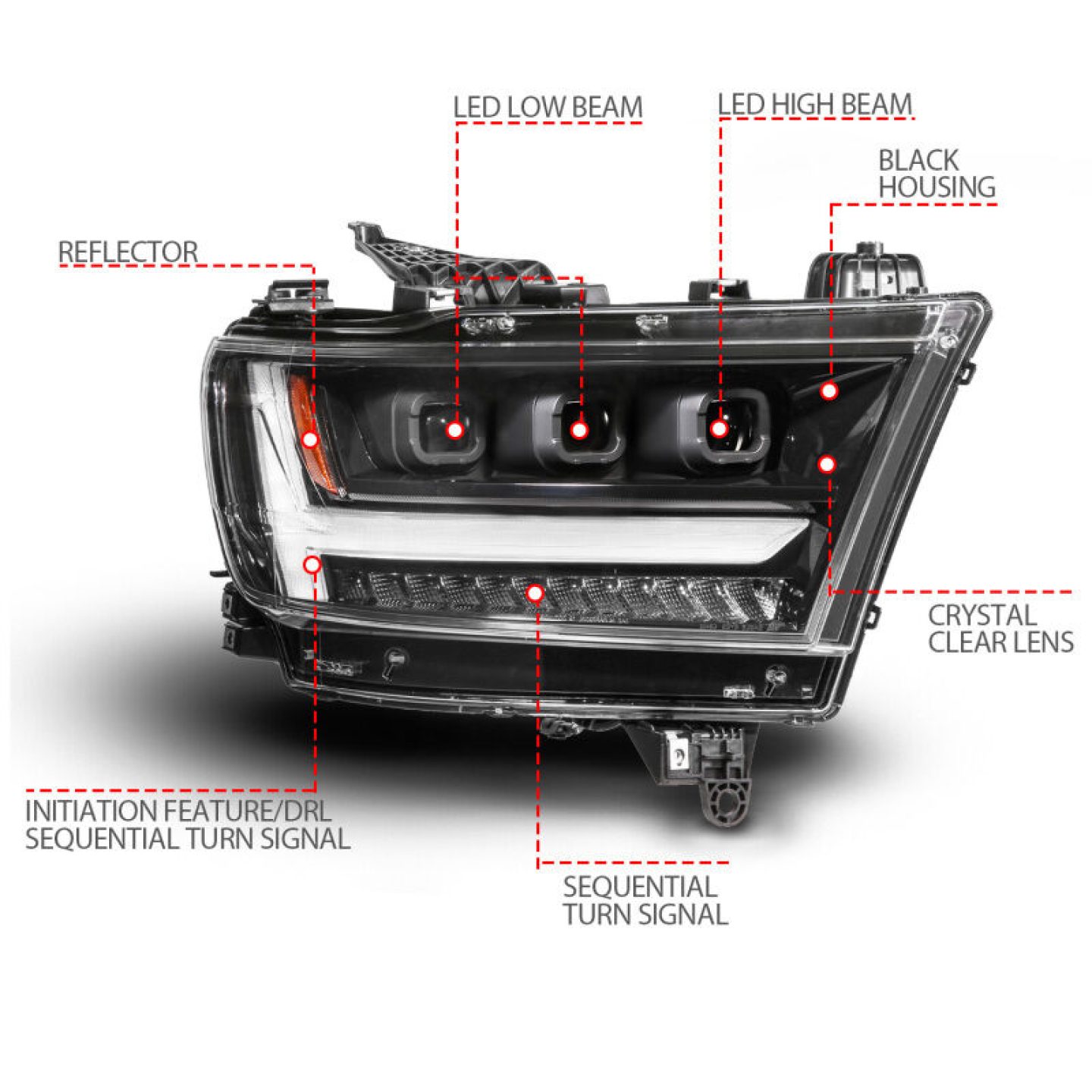 LED LOW BEAM

LED HIGH BEAM

BLACK HOUSING

REFLECTOR

CRYSTAL CLEAR LENS

INITIATION FEATURE/DRL SEQUENTIAL TURN SIGNAL

SEQUENTIAL TURN SIGNAL