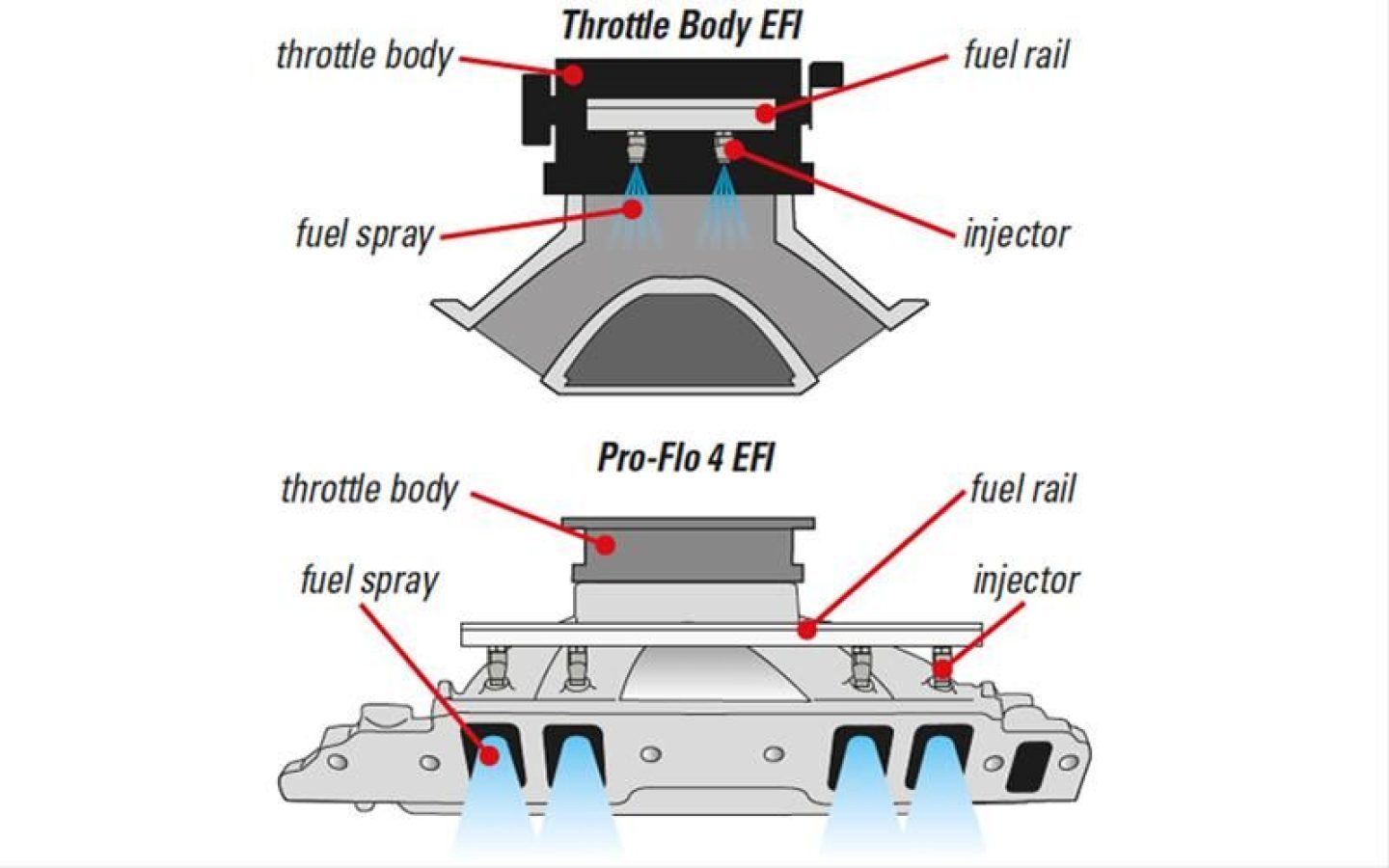 Throttle Body EFI

throttle body

fuel rail

fuel spray

injector

Pro-Flo 4 EFI

throttle body

fuel rail

fuel spray

injector