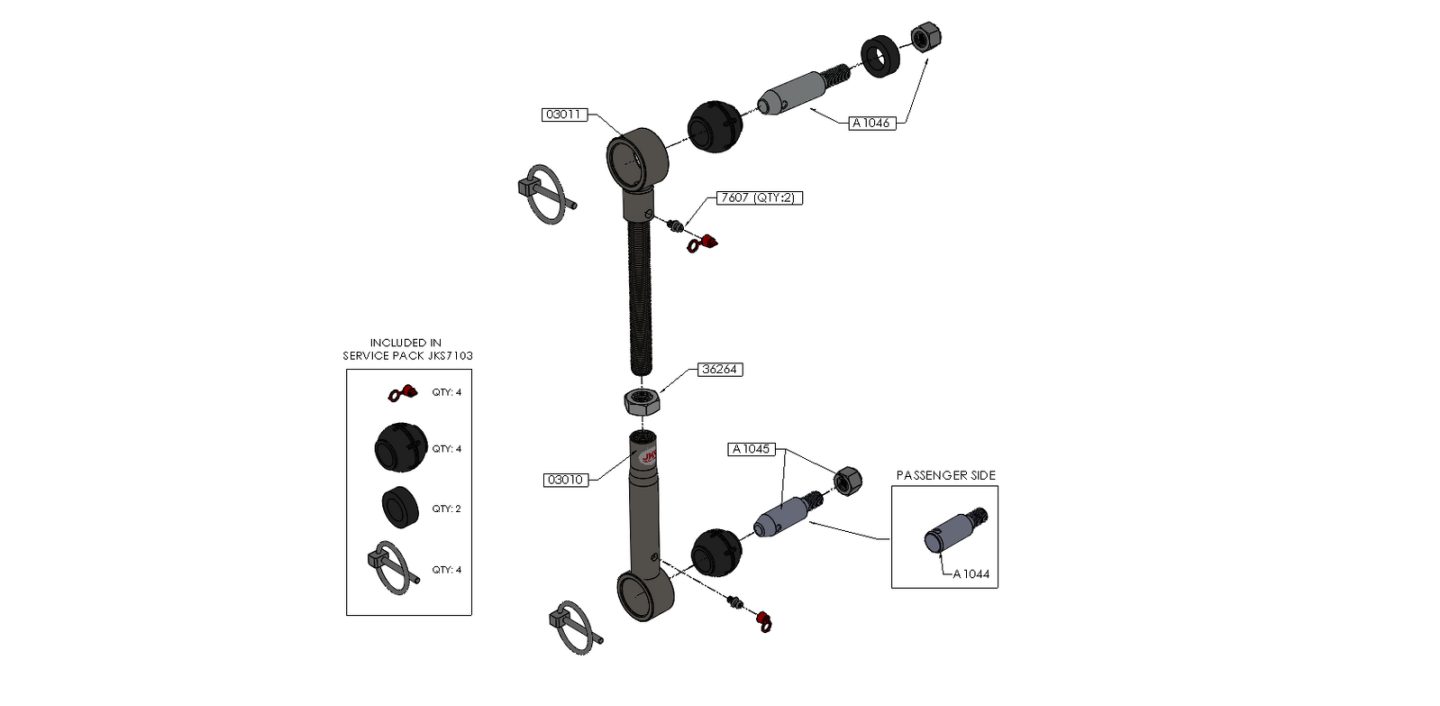 03011

A1046

7607 (QTY:2)

INCLUDED IN
SERVICE PACK JKS7103

QTY: 4

QTY: 4

QTY: 2

QTY: 4

36264

03010

A1045

PASSENGER SIDE

A1044