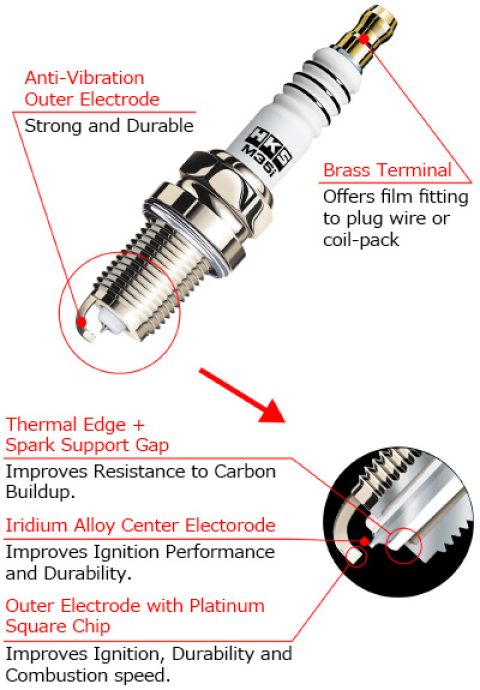 Anti-Vibration
Outer Electrode

Strong and Durable

HKS
M35i

Brass Terminal

Offers film fitting to plug wire or coil-pack

Thermal Edge +
Spark Support Gap

Improves Resistance to Carbon Buildup.

Iridium Alloy Center Electorode

Improves Ignition Performance and Durability.

Outer Electrode with Platinum Square Chip

Improves Ignition, Durability and Combustion speed.